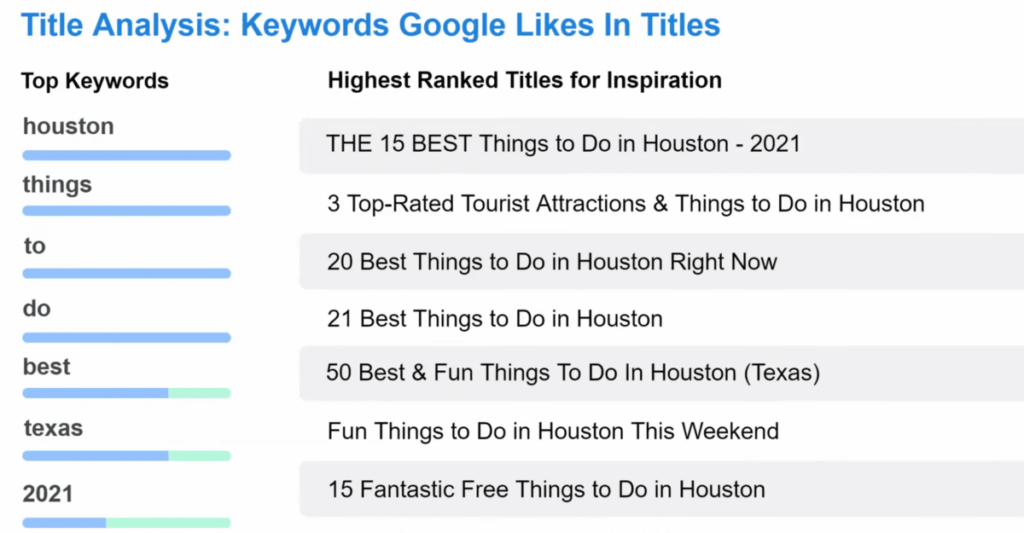 Title Analysis: Keywords Google Likes In Titles

Top Keywords

houston

things

to

do

best

texas

2021

Highest Ranked Titles for Inspiration

THE 15 BEST Things to Do in Houston - 2021

3 Top-Rated Tourist Attractions & Things to Do in Houston

20 Best Things to Do in Houston Right Now

21 Best Things to Do in Houston

50 Best & Fun Things To Do In Houston (Texas)

Fun Things to Do in Houston This Weekend

15 Fantastic Free Things to Do in Houston